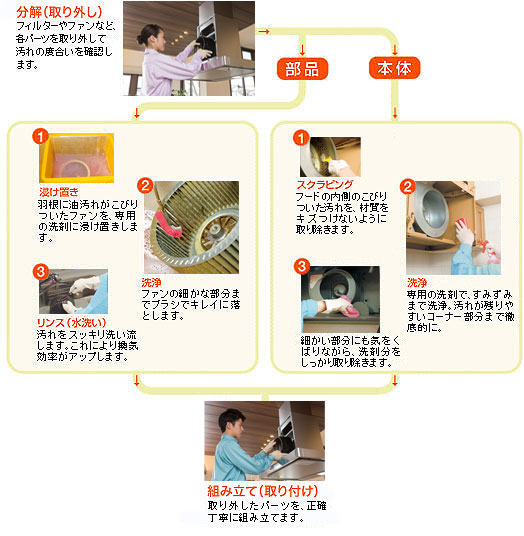 分解(取り外し)
フィルターやファンなど、各パーツを取り外して汚れの度合いを確認します。

部品

本体

1
浸け置き
羽根に油汚れがこびりついたファンを、専用の洗剤に浸け置きします。

2
洗浄
ファンの細かな部分までブラシでキレイに落とします。

3
リンス(水洗い)
汚れをスッキリ洗い流します。これにより換気効率がアップします。

1
スクラビング
フードの内側のこびりついた汚れを、材質をキズつけないように取り除きます。

2
洗浄
専用の洗剤で、すみずみまで洗浄。汚れが残りやすいコーナー部分まで徹底的に。

3
細かい部分にも気をくばりながら、洗剤分をしっかり取り除きます。

組み立て(取り付け)
取り外したパーツを、正確丁寧に組み立てます。